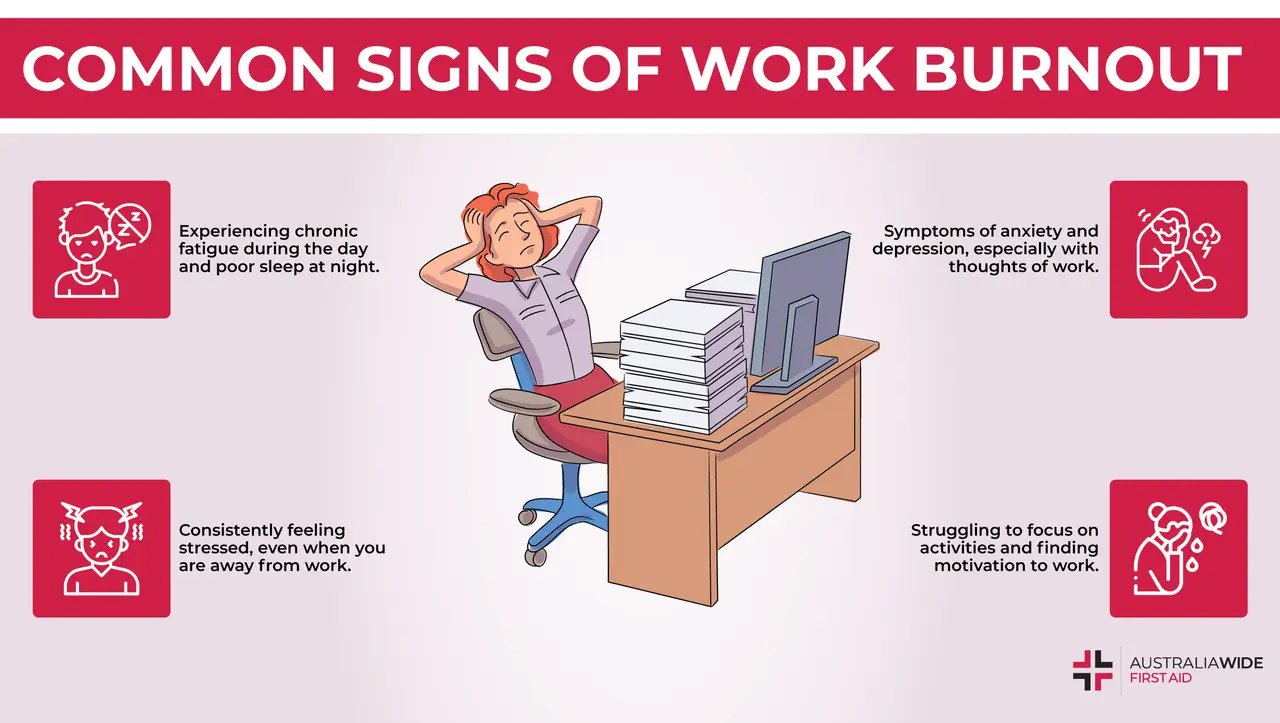 COMMON SIGNS OF WORK BURNOUT

Experiencing chronic fatigue during the day and poor sleep at night.

Consistently feeling stressed, even when you are away from work.

Symptoms of anxiety and depression, especially with thoughts of work.

Struggling to focus on activities and finding motivation to work.

AUSTRALIAWIDE FIRST AID